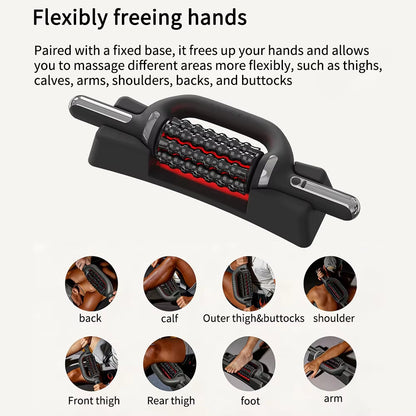 Flexibly freeing hands

Paired with a fixed base, it frees up your hands and allows you to massage different areas more flexibly, such as thighs, calves, arms, shoulders, backs, and buttocks

back

calf

Outer thigh&buttocks

shoulder

Front thigh

Rear thigh

foot

arm