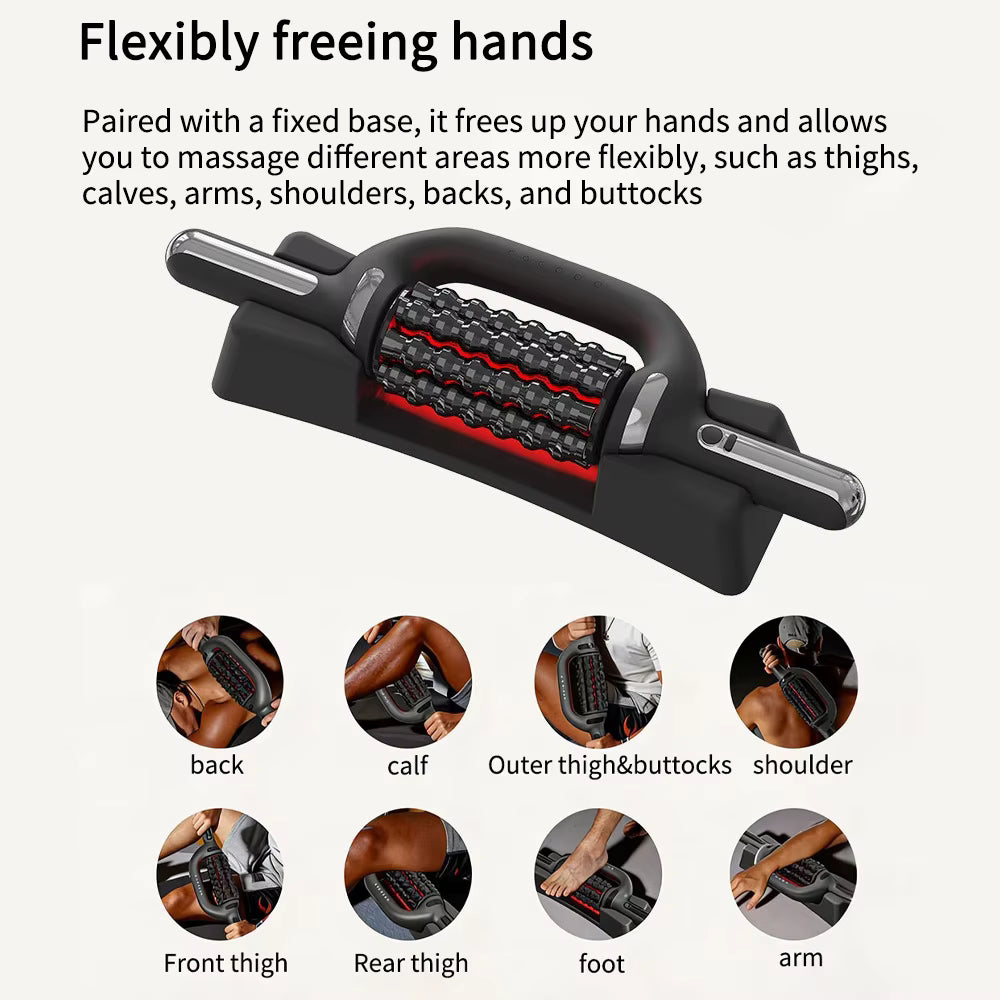 Flexibly freeing hands

Paired with a fixed base, it frees up your hands and allows you to massage different areas more flexibly, such as thighs, calves, arms, shoulders, backs, and buttocks

back

calf

Outer thigh&buttocks

shoulder

Front thigh

Rear thigh

foot

arm